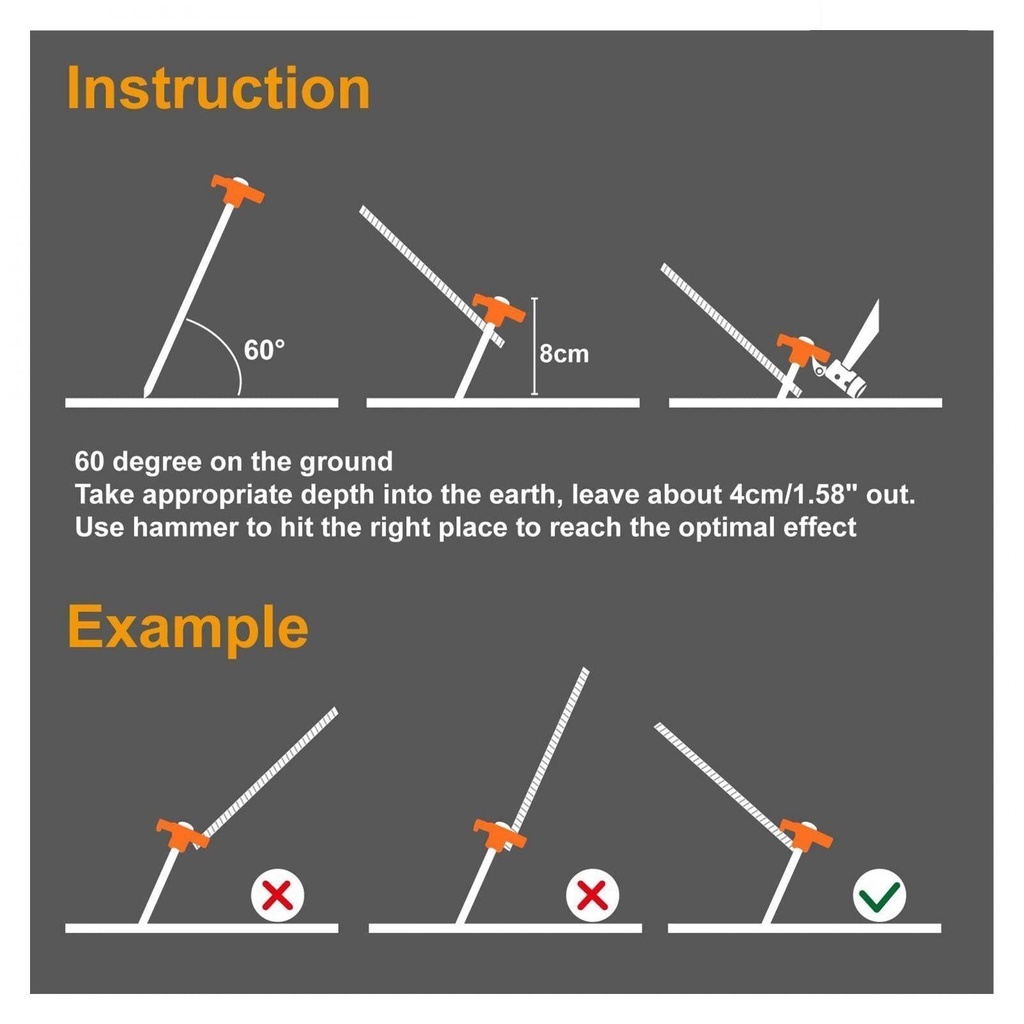 Instruction

60°

8cm

60 degree on the ground
Take appropriate depth into the earth, leave about 4cm/1.58" out.
Use hammer to hit the right place to reach the optimal effect

Example